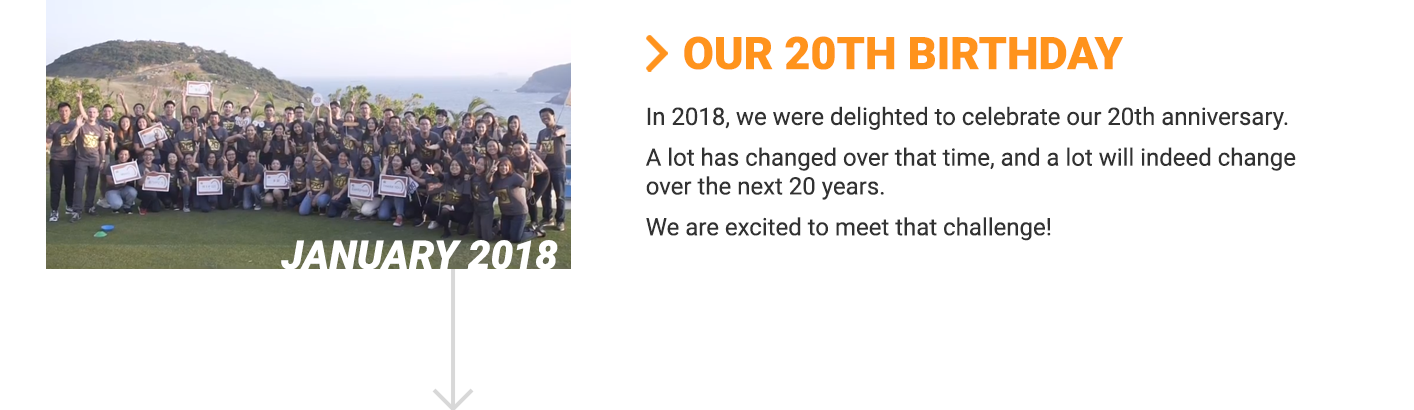 JANUARY 2018

OUR 20TH BIRTHDAY

In 2018, we were delighted to celebrate our 20th anniversary.

A lot has changed over that time, and a lot will indeed change over the next 20 years.

We are excited to meet that challenge!